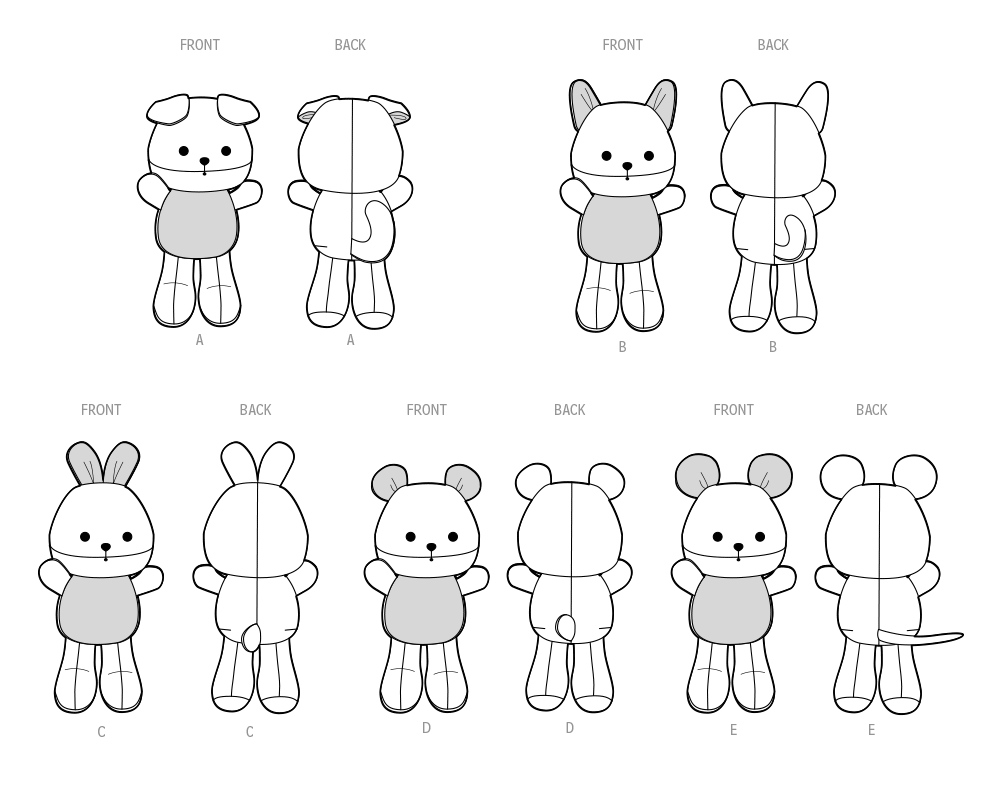 FRONT BACK
A A

FRONT BACK
B B

FRONT BACK
C C

FRONT BACK
D D

FRONT BACK
E E