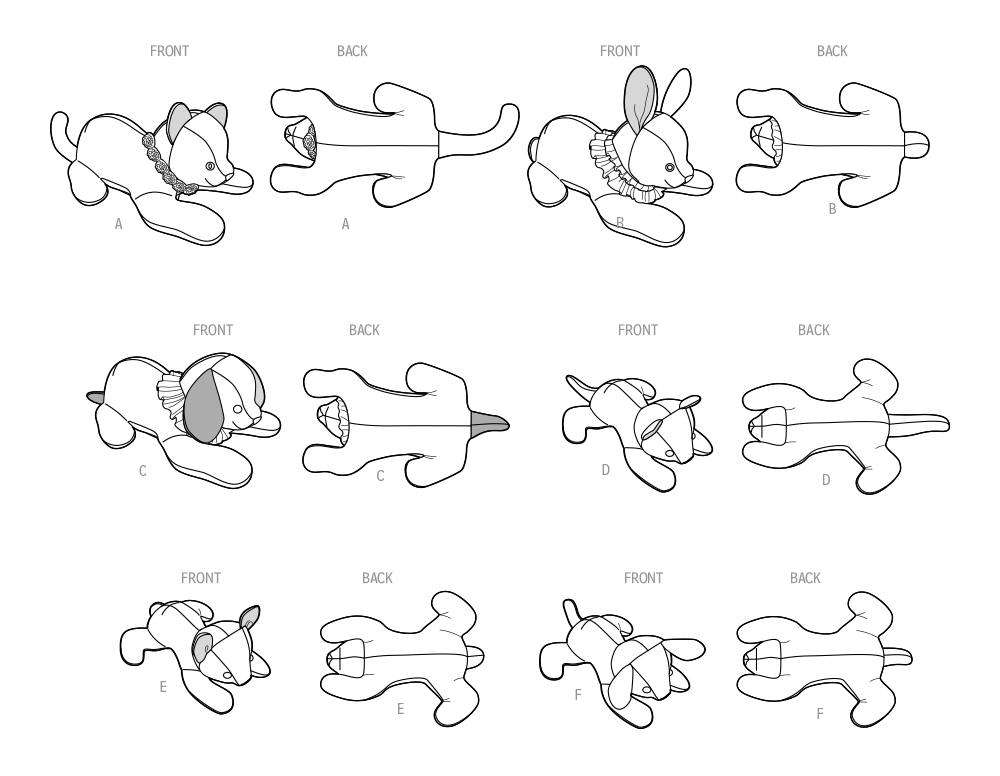 FRONT BACK FRONT BACK

A A B B

FRONT BACK FRONT BACK

C C D D

FRONT BACK FRONT BACK

E E F F