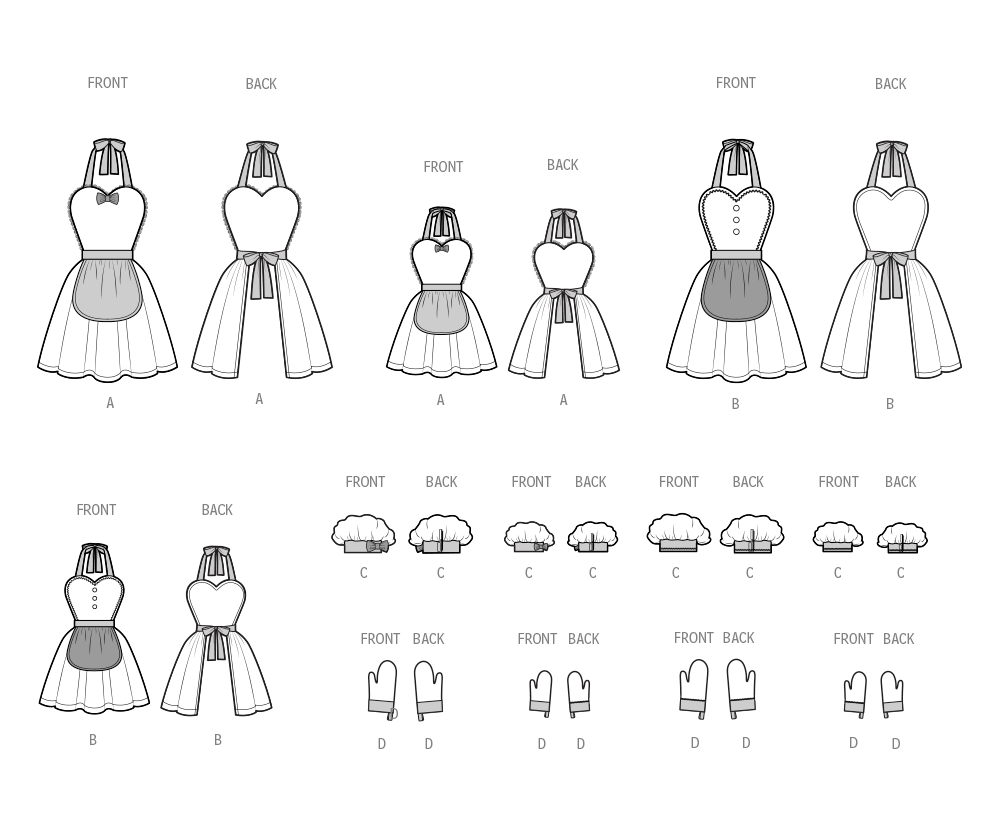 FRONT BACK
A A

FRONT BACK
A A

FRONT BACK
B B

FRONT BACK
B B

FRONT BACK
C C

FRONT BACK
C C

FRONT BACK
C C

FRONT BACK
C C

FRONT BACK
D D

FRONT BACK
D D

FRONT BACK
D D

FRONT BACK
D D