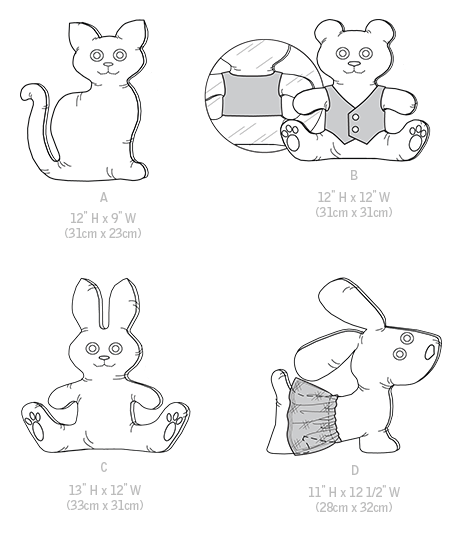 A
12" H x 9" W
(31cm x 23cm)

B
12" H x 12" W
(31cm x 31cm)

C
13" H x 12" W
(33cm x 31cm)

D
11" H x 12 1/2" W
(28cm x 32cm)