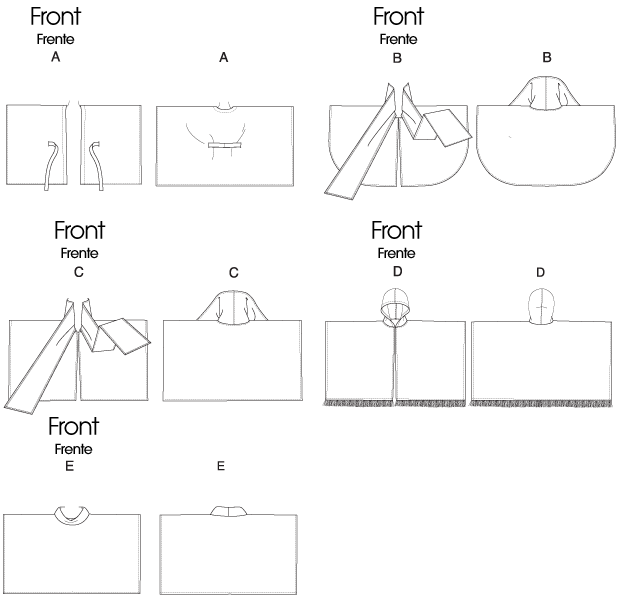 Front
Frente
A

A

Front
Frente
B

B

Front
Frente
C

C

Front
Frente
D

D

Front
Frente
E

E