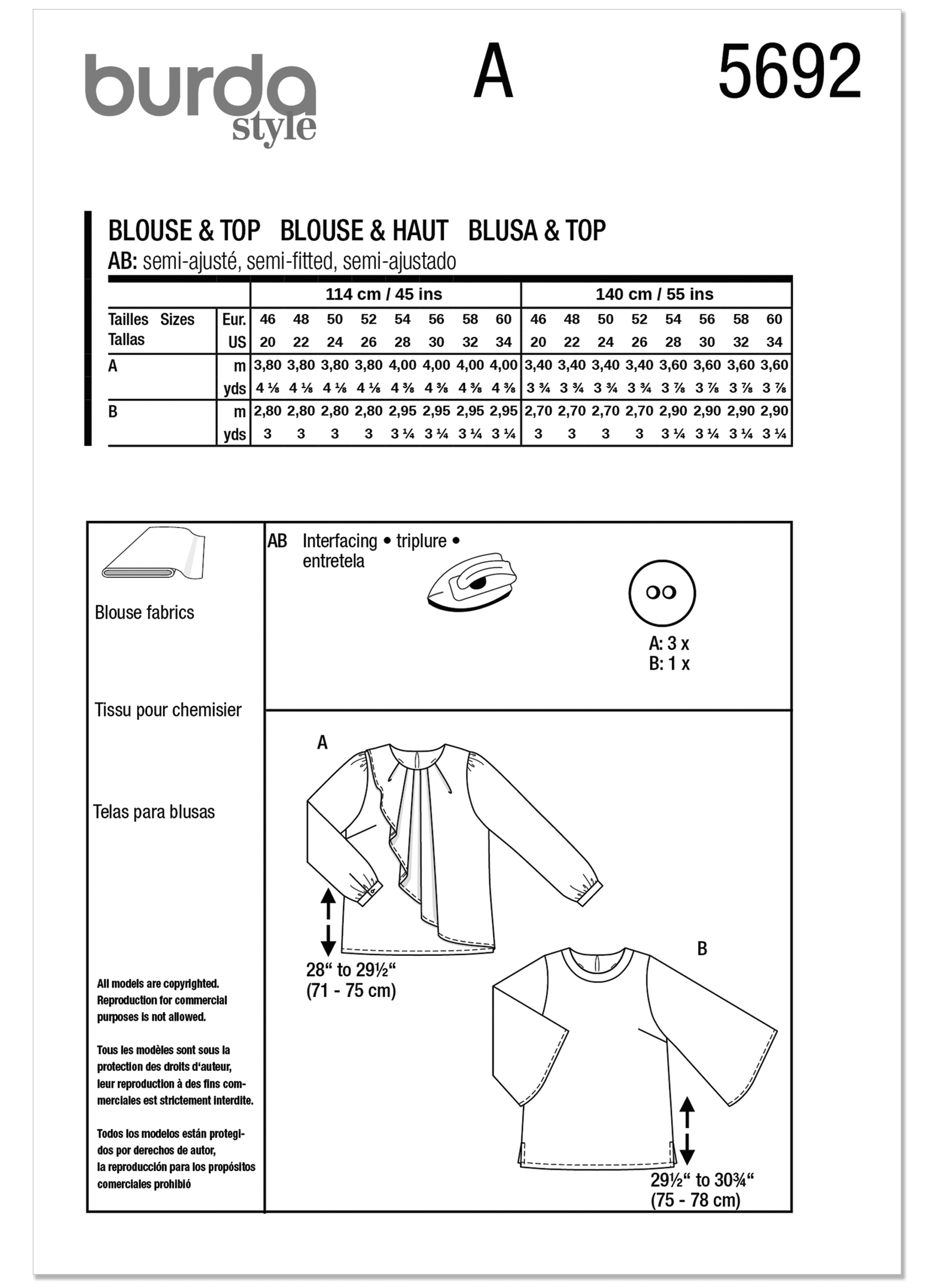 burda style

A

5692

BLOUSE & TOP BLOUSE & HAUT BLUSA & TOP
AB: semi-ajusté, semi-fitted, semi-ajustado

| | | 114 cm / 45 ins | | | | | | | | 140 cm / 55 ins | | | | | | | |
|---|---|---|---|---|---|---|---|---|---|---|---|---|---|---|---|---|---|
| Tailles Sizes Tallas | Eur. | 46 | 48 | 50 | 52 | 54 | 56 | 58 | 60 | 46 | 48 | 50 | 52 | 54 | 56 | 58 | 60 |
| | US | 20 | 22 | 24 | 26 | 28 | 30 | 32 | 34 | 20 | 22 | 24 | 26 | 28 | 30 | 32 | 34 |
| A | m | 3,80 | 3,80 | 3,80 | 3,80 | 4,00 | 4,00 | 4,00 | 4,00 | 3,40 | 3,40 | 3,40 | 3,40 | 3,60 | 3,60 | 3,60 | 3,60 |
| | yds | 4 ⅛ | 4 ⅛ | 4 ⅛ | 4 ⅛ | 4 ⅜ | 4 ⅜ | 4 ⅜ | 4 ⅜ | 3 ¾ | 3 ¾ | 3 ¾ | 3 ¾ | 3 ⅞ | 3 ⅞ | 3 ⅞ | 3 ⅞ |
| B | m | 2,80 | 2,80 | 2,80 | 2,80 | 2,95 | 2,95 | 2,95 | 2,95 | 2,70 | 2,70 | 2,70 | 2,70 | 2,90 | 2,90 | 2,90 | 2,90 |
| | yds | 3 | 3 | 3 | 3 | 3 ¼ | 3 ¼ | 3 ¼ | 3 ¼ | 3 | 3 | 3 | 3 | 3 ¼ | 3 ¼ | 3 ¼ | 3 ¼ |

Blouse fabrics

Tissu pour chemisier

Telas para blusas

All models are copyrighted. Reproduction for commercial purposes is not allowed.

Tous les modèles sont sous la protection des droits d'auteur, leur reproduction à des fins commerciales est strictement interdite.

Todos los modelos están protegidos por derechos de autor, la reproducción para los propósitos comerciales prohibió

AB Interfacing • triplure • entretela

A: 3 x
B: 1 x

A

28" to 29½"
(71 - 75 cm)

B

29½" to 30¾"
(75 - 78 cm)