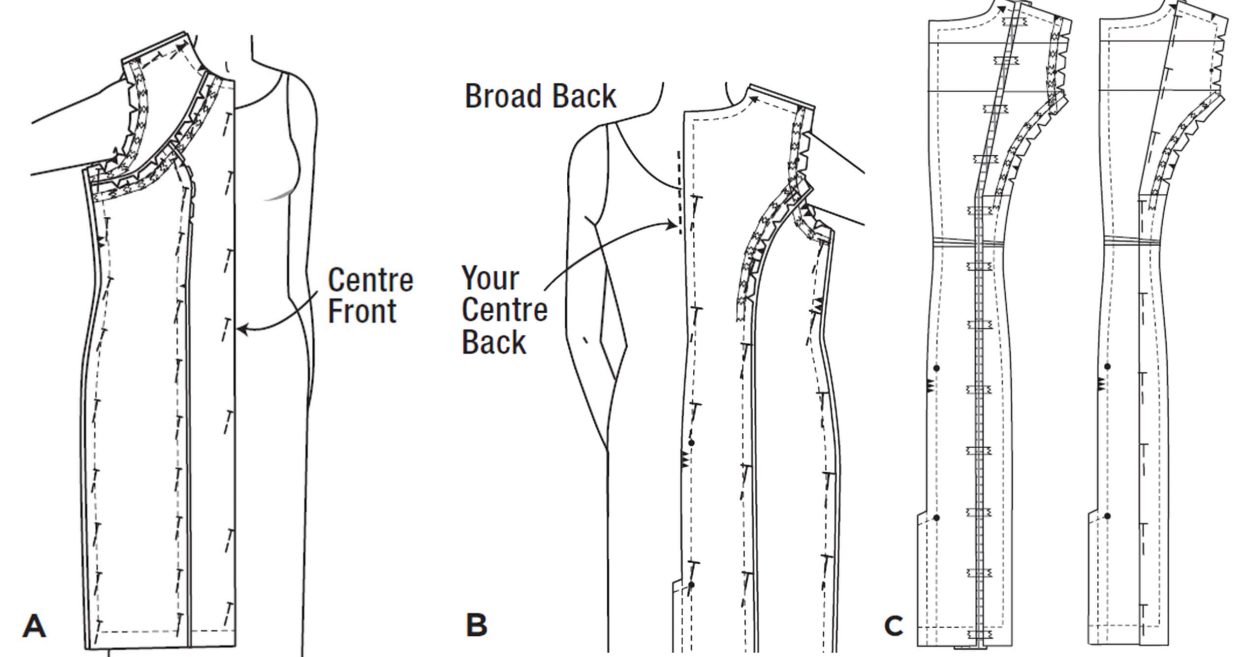 Centre Front

A

Broad Back

Your Centre Back

B

C